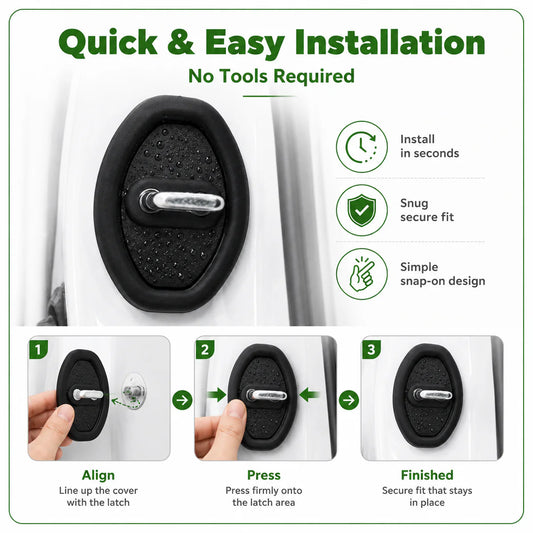 Quick & Easy Installation

No Tools Required

Install in seconds

Snug secure fit

Simple snap-on design

1

2

3

Align
Line up the cover with the latch

Press
Press firmly onto the latch area

Finished
Secure fit that stays in place